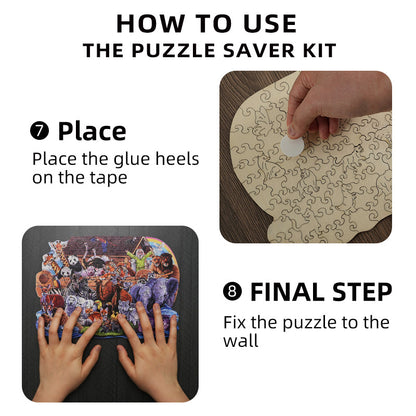 HOW TO USE
THE PUZZLE SAVER KIT

❼ Place
Place the glue heels on the tape

❽ FINAL STEP
Fix the puzzle to the wall